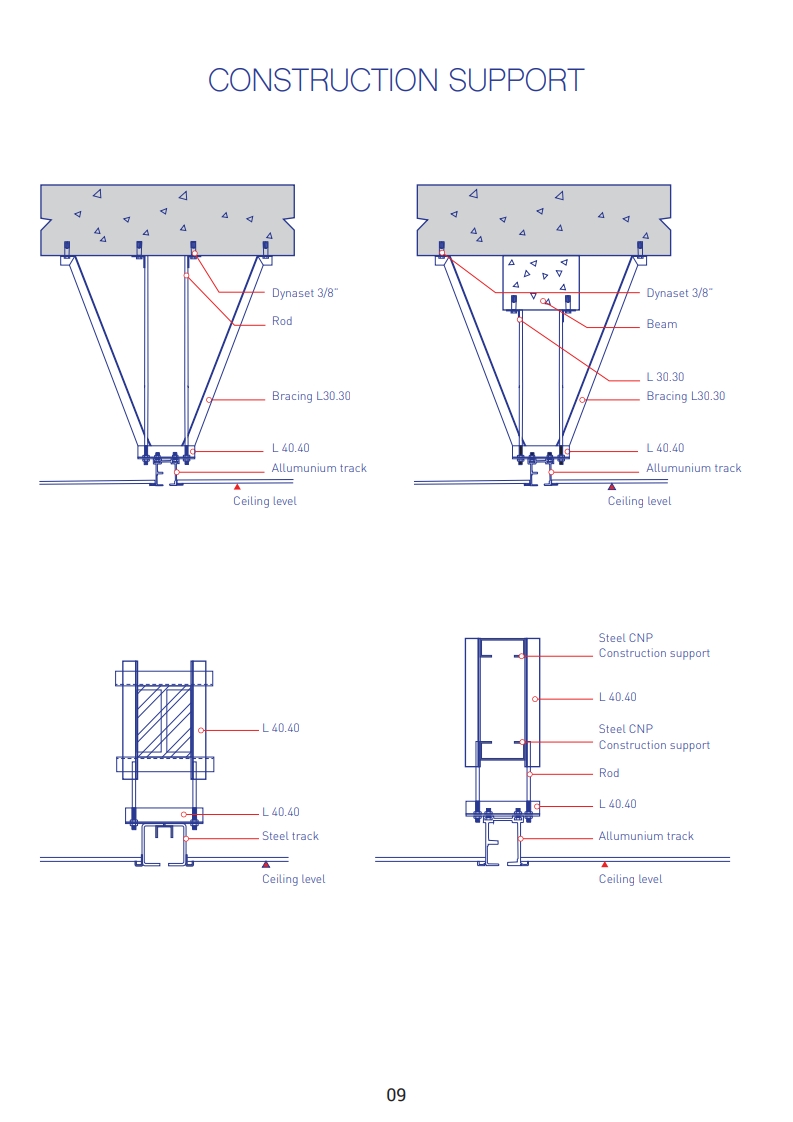 CONSTRUCTION SUPPORT

Dynaset 3/8"
Rod
Bracing L30.30
L 40.40
Allumunium track
Ceiling level

Dynaset 3/8"
Beam
L 30.30
Bracing L30.30
L 40.40
Allumunium track
Ceiling level

L 40.40
L 40.40
Steel track
Ceiling level

Steel CNP
Construction support
L 40.40
Steel CNP
Construction support
Rod
L 40.40
Allumunium track
Ceiling level

09